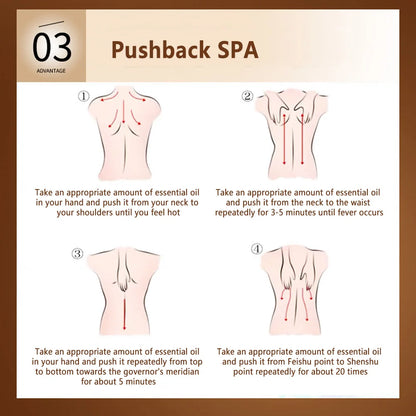 03
ADVANTAGE

Pushback SPA

①

Take an appropriate amount of essential oil in your hand and push it from your neck to your shoulders until you feel hot

②

Take an appropriate amount of essential oil and push it from the neck to the waist repeatedly for 3-5 minutes until fever occurs

③

Take an appropriate amount of essential oil in your hand and push it repeatedly from top to bottom towards the governor's meridian for about 5 minutes

④

Take an appropriate amount of essential oil and push it from Feishu point to Shenshu point repeatedly for about 20 times