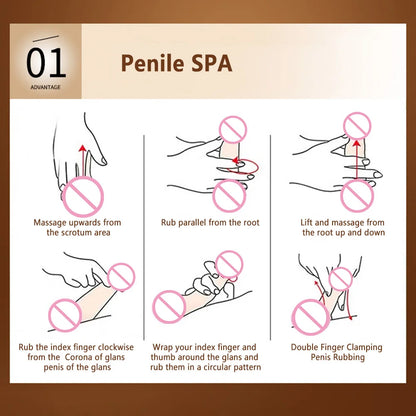 01
ADVANTAGE

Penile SPA

Massage upwards from the scrotum area

Rub parallel from the root

Lift and massage from the root up and down

Rub the index finger clockwise from the Corona of glans penis of the glans

Wrap your index finger and thumb around the glans and rub them in a circular pattern

Double Finger Clamping Penis Rubbing